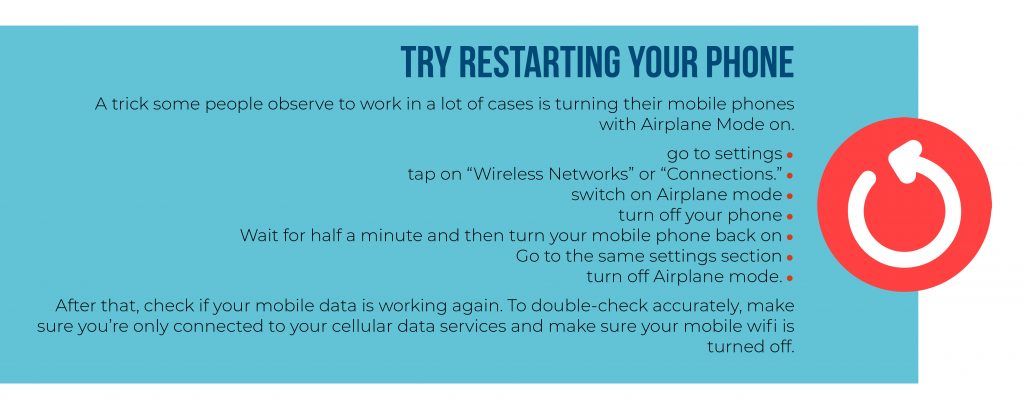 TRY RESTARTING YOUR PHONE

A trick some people observe to work in a lot of cases is turning their mobile phones with Airplane Mode on.

go to settings •
tap on “Wireless Networks” or “Connections.” •
switch on Airplane mode •
turn off your phone •
Wait for half a minute and then turn your mobile phone back on •
Go to the same settings section •
turn off Airplane mode. •

After that, check if your mobile data is working again. To double-check accurately, make sure you’re only connected to your cellular data services and make sure your mobile wifi is turned off.