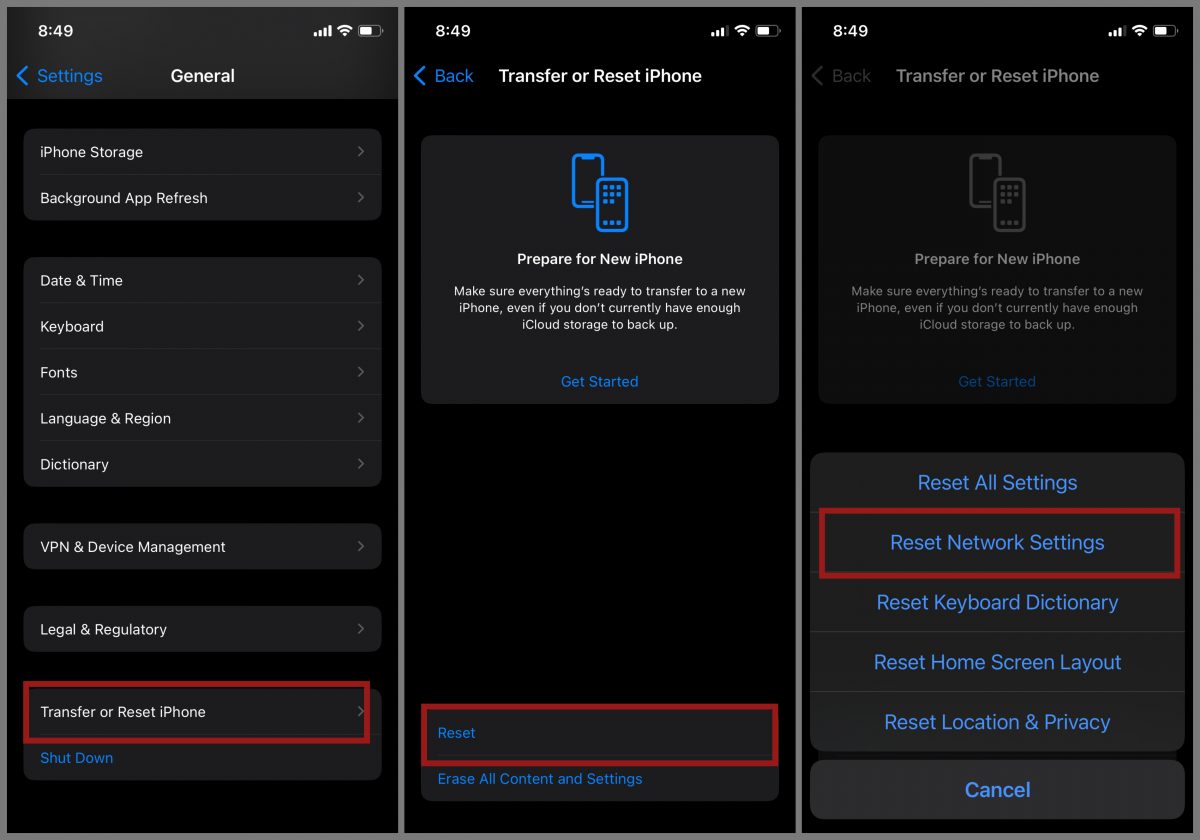 8:49

Settings General

iPhone Storage

Background App Refresh

Date & Time

Keyboard

Fonts

Language & Region

Dictionary

VPN & Device Management

Legal & Regulatory

Transfer or Reset iPhone

Shut Down

8:49

Back Transfer or Reset iPhone

Prepare for New iPhone

Make sure everything's ready to transfer to a new iPhone, even if you don't currently have enough iCloud storage to back up.

Get Started

Reset

Erase All Content and Settings

8:49

Back Transfer or Reset iPhone

Prepare for New iPhone

Make sure everything's ready to transfer to a new iPhone, even if you don't currently have enough iCloud storage to back up.

Get Started

Reset All Settings

Reset Network Settings

Reset Keyboard Dictionary

Reset Home Screen Layout

Reset Location & Privacy

Cancel