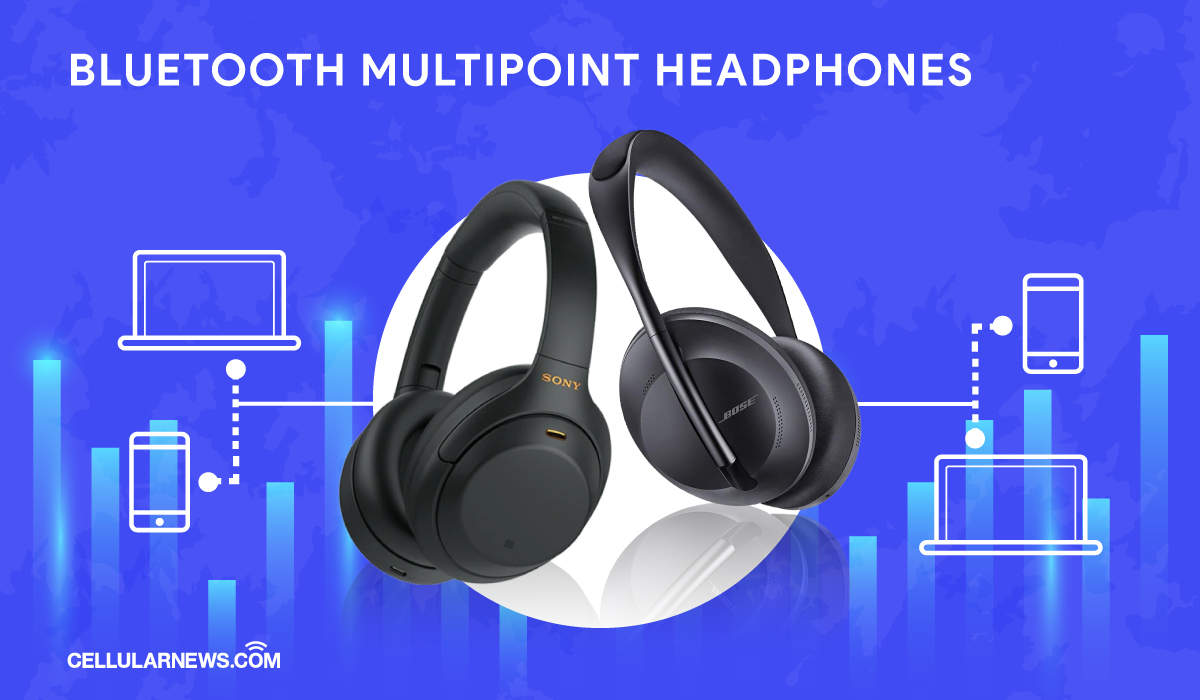 BLUETOOTH MULTIPOINT HEADPHONES

SONY

BOSE

CELLULARNEWS.COM