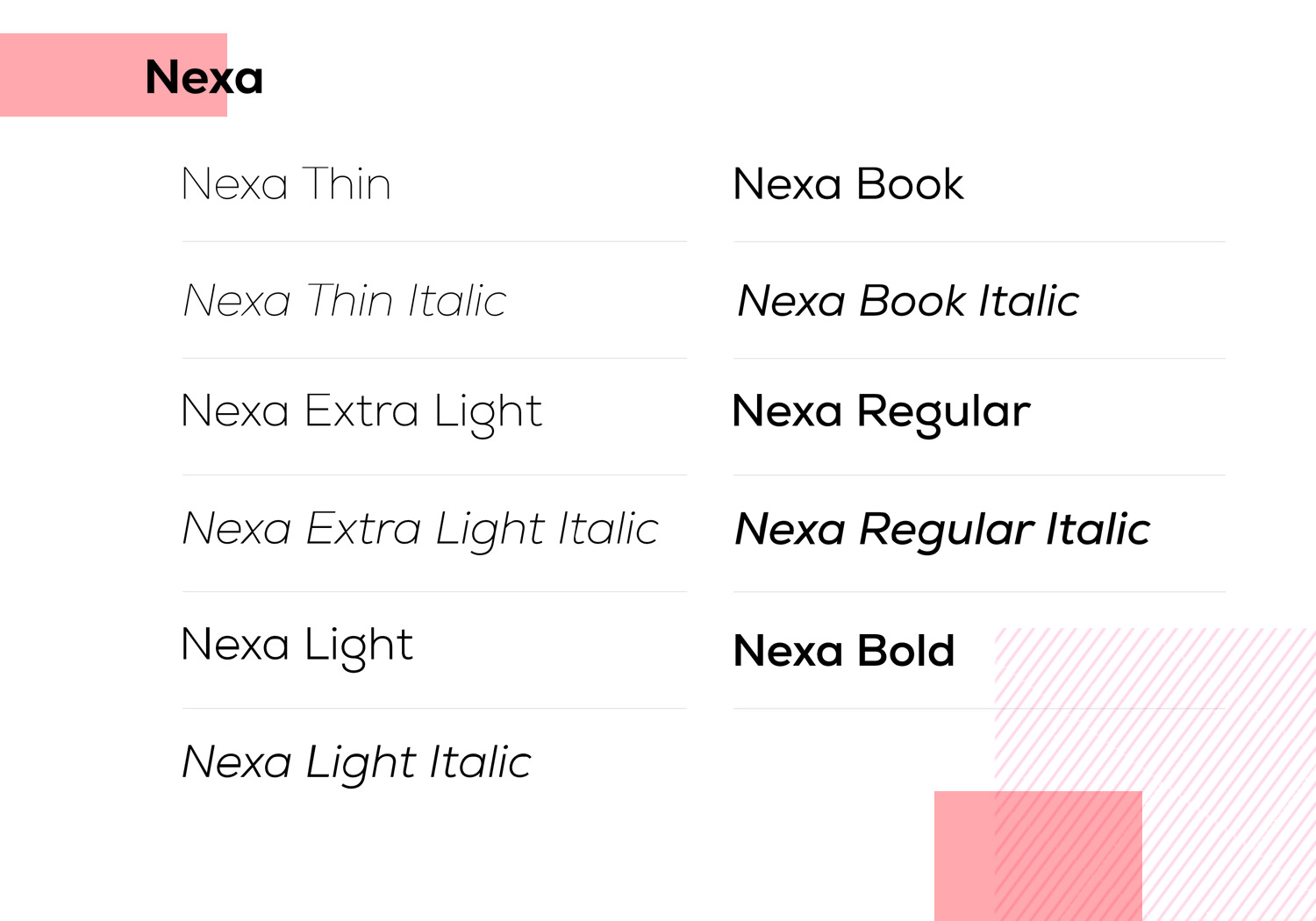 Nexa

Nexa Thin

Nexa Thin Italic

Nexa Extra Light

Nexa Extra Light Italic

Nexa Light

Nexa Light Italic

Nexa Book

Nexa Book Italic

Nexa Regular

Nexa Regular Italic

Nexa Bold